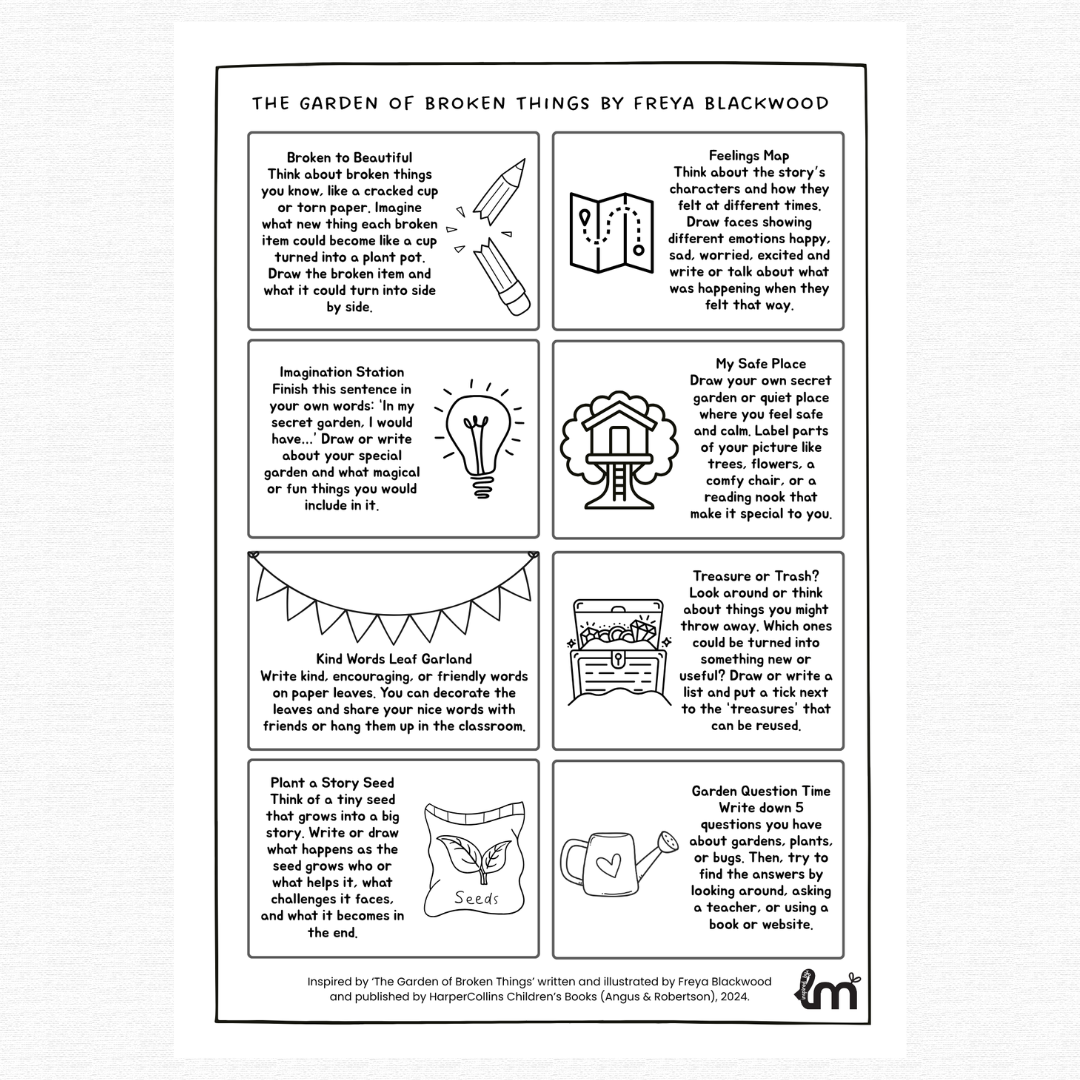 THE GARDEN OF BROKEN THINGS BY FREYA BLACKWOOD

Broken to Beautiful
Think about broken things you know, like a cracked cup or torn paper. Imagine what new thing each broken item could become like a cup turned into a plant pot. Draw the broken item and what it could turn into side by side.

Feelings Map
Think about the story's characters and how they felt at different times. Draw faces showing different emotions happy, sad, worried, excited and write or talk about what was happening when they felt that way.

Imagination Station
Finish this sentence in your own words: 'In my secret garden, I would have...' Draw or write about your special garden and what magical or fun things you would include in it.

My Safe Place
Draw your own secret garden or quiet place where you feel safe and calm. Label parts of your picture like trees, flowers, a comfy chair, or a reading nook that make it special to you.

Kind Words Leaf Garland
Write kind, encouraging, or friendly words on paper leaves. You can decorate the leaves and share your nice words with friends or hang them up in the classroom.

Treasure or Trash?
Look around or think about things you might throw away. Which ones could be turned into something new or useful? Draw or write a list and put a tick next to the 'treasures' that can be reused.

Plant a Story Seed
Think of a tiny seed that grows into a big story. Write or draw what happens as the seed grows who or what helps it, what challenges it faces, and what it becomes in the end.

Seeds

Garden Question Time
Write down 5 questions you have about gardens, plants, or bugs. Then, try to find the answers by looking around, asking a teacher, or using a book or website.

Inspired by 'The Garden of Broken Things' written and illustrated by Freya Blackwood and published by HarperCollins Children's Books (Angus & Robertson), 2024.

m